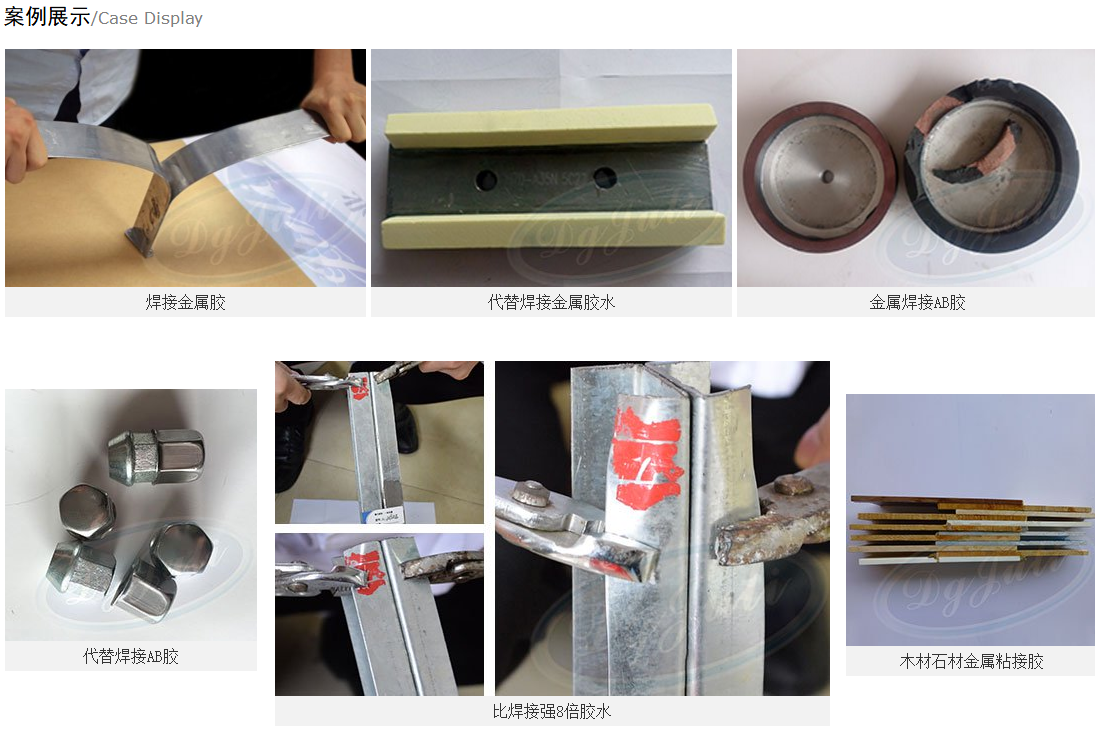 案例展示/Case Display

焊接金属胶

代替焊接金属胶水

金属焊接AB胶

代替焊接AB胶

比焊接强8倍胶水

木材石材金属粘接胶