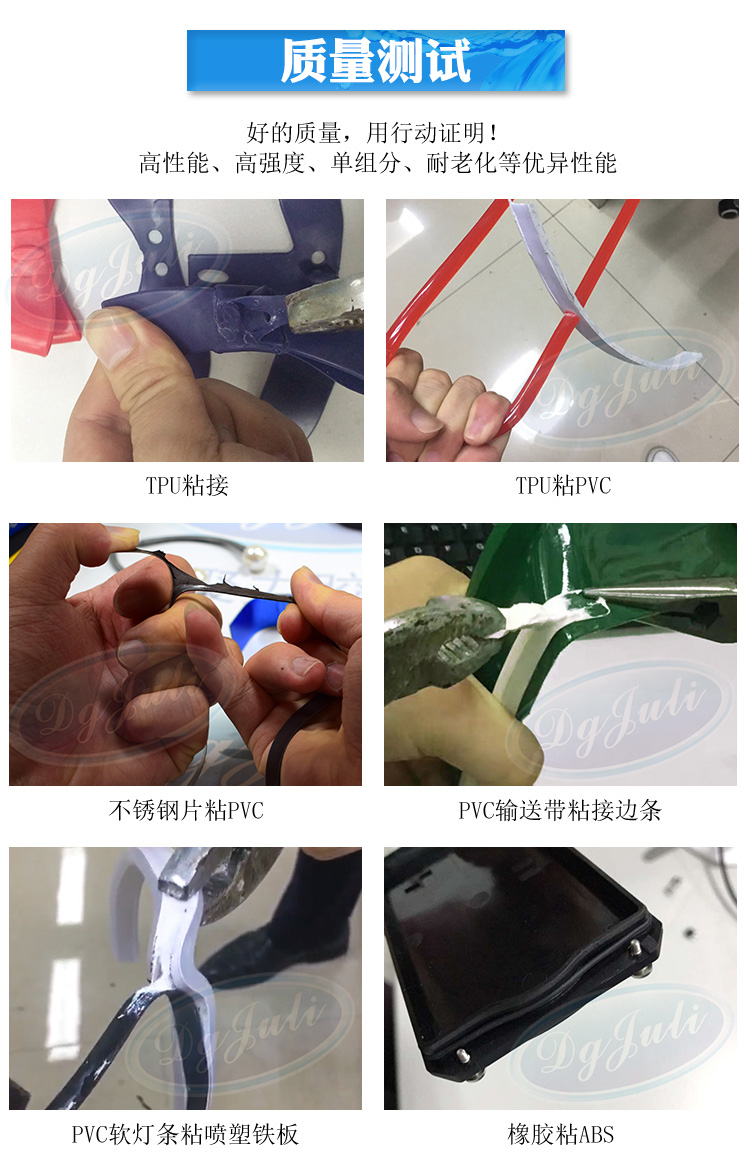 质量测试

好的质量，用行动证明！
高性能、高强度、单组分、耐老化等优异性能

DgJuli

TPU粘接

DgJuli

TPU粘PVC

DgJuli

不锈钢片粘PVC

DgJuli

PVC输送带粘接边条

DgJuli

PVC软灯条粘喷塑铁板

DgJuli

橡胶粘ABS