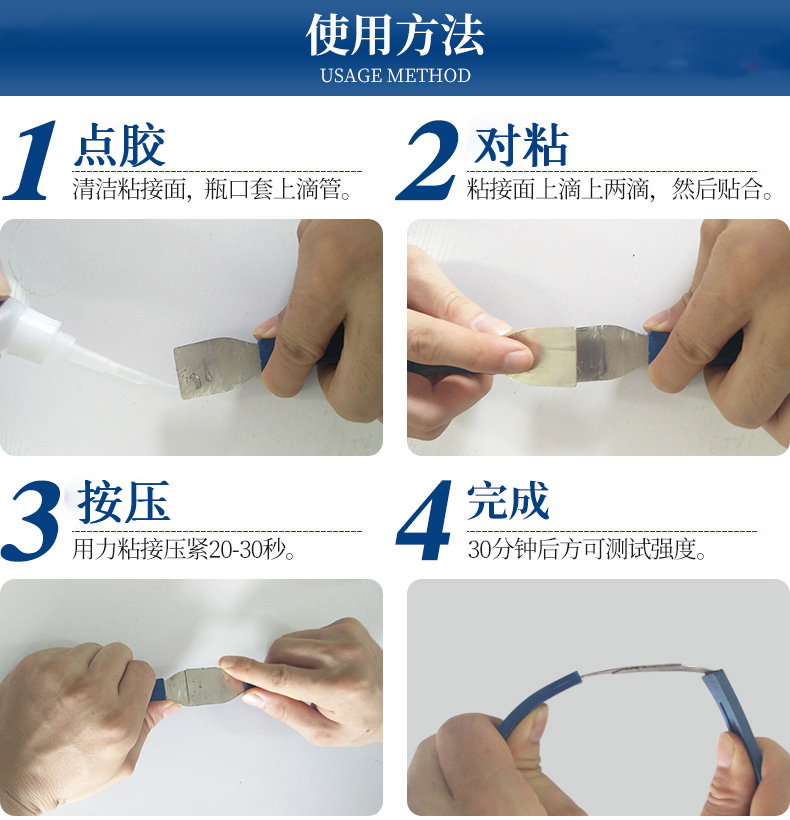 使用方法
USAGE METHOD

1 点胶
清洁粘接面，瓶口套上滴管。

2 对粘
粘接面上滴上两滴，然后贴合。

3 按压
用力粘接压紧20-30秒。

4 完成
30分钟后方可测试强度。