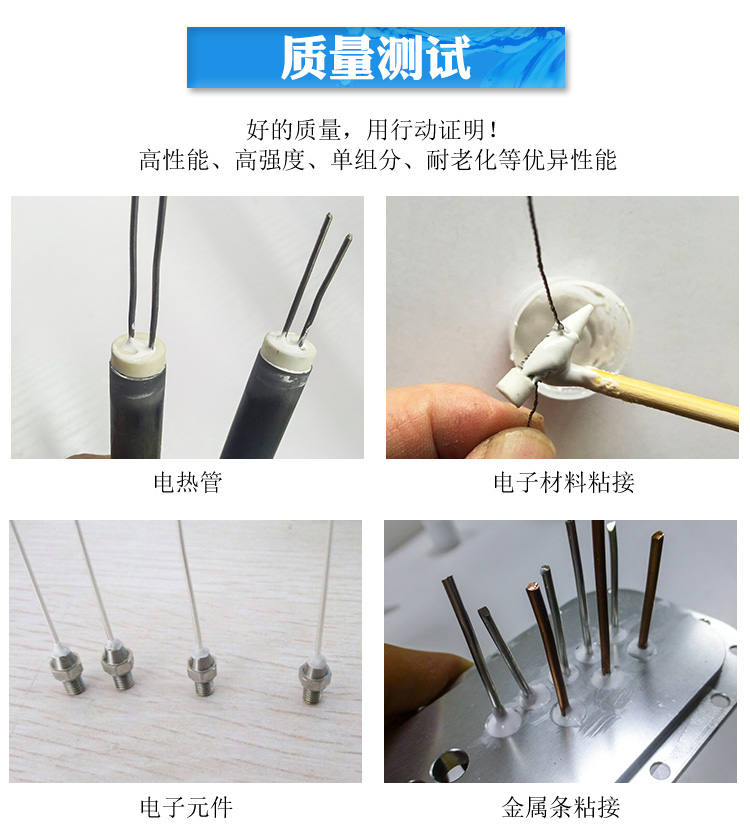 质量测试

好的质量，用行动证明！
高性能、高强度、单组分、耐老化等优异性能

电热管

电子材料粘接

电子元件

金属条粘接