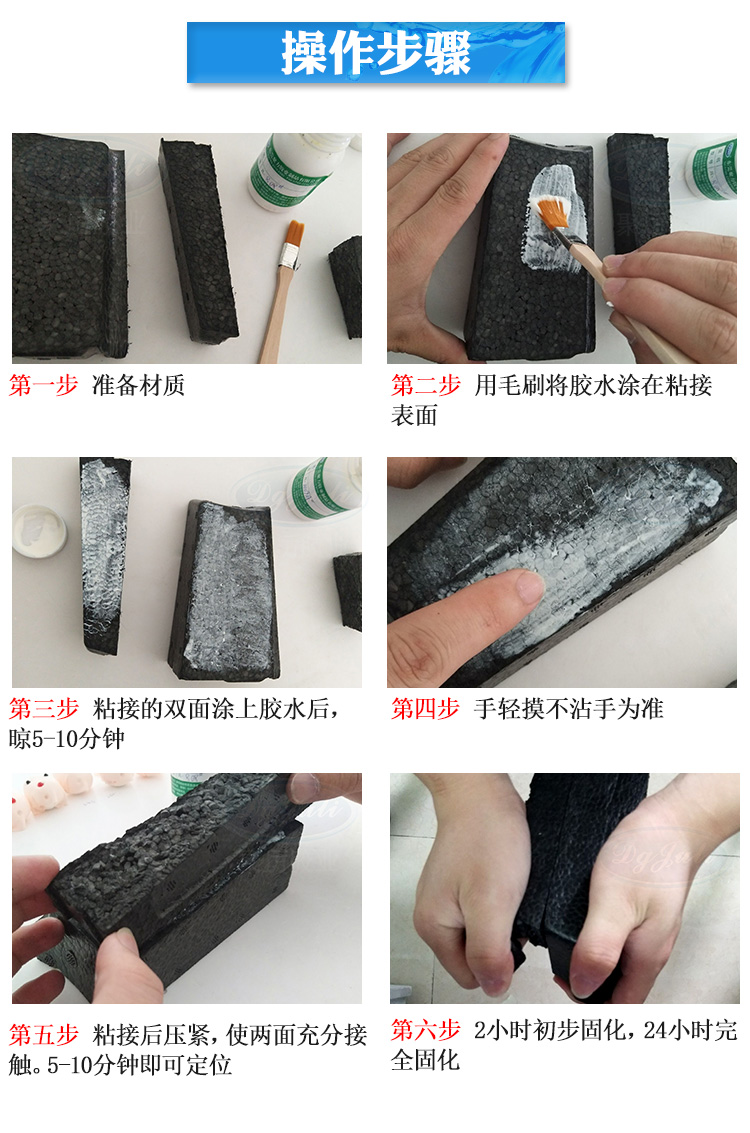 操作步骤

第一步 准备材质

第二步 用毛刷将胶水涂在粘接表面

第三步 粘接的双面涂上胶水后，晾5-10分钟

第四步 手轻摸不沾手为准

第五步 粘接后压紧，使两面充分接触。5-10分钟即可定位

第六步 2小时初步固化，24小时完全固化