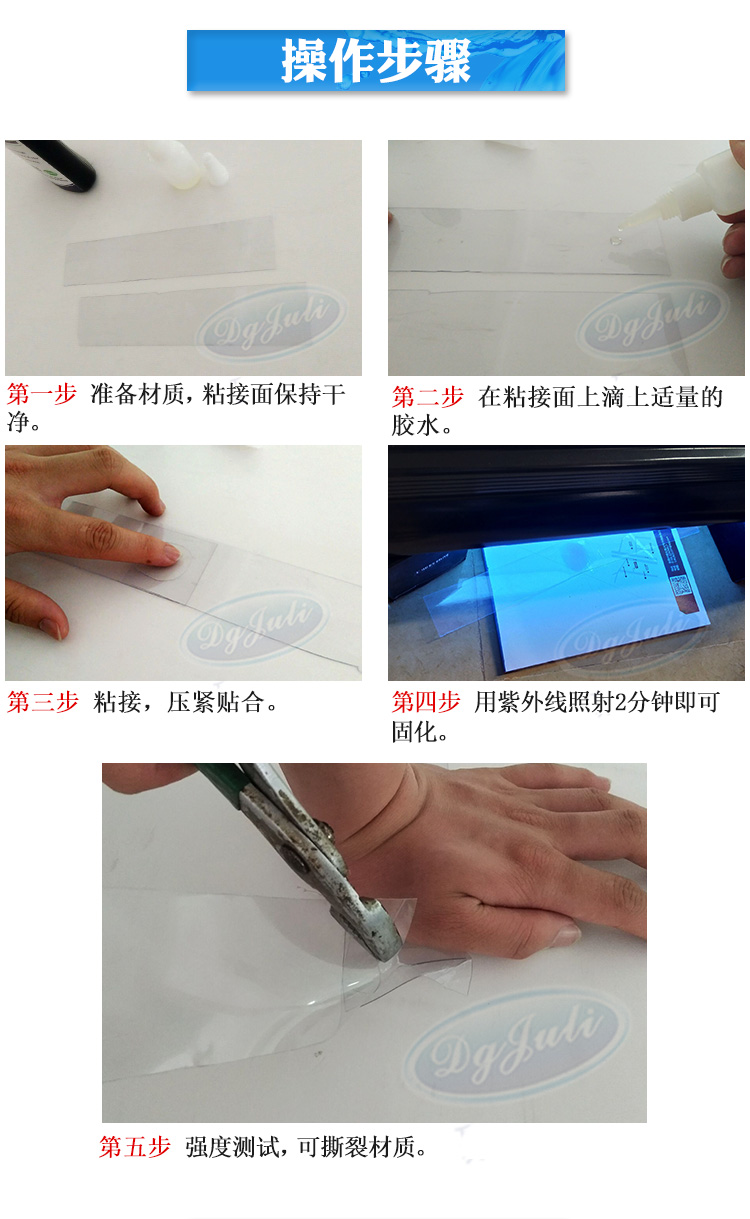 操作步骤

DgJuli

第一步 准备材质，粘接面保持干净。

DgJuli

第二步 在粘接面上滴上适量的胶水。

DgJuli

第三步 粘接，压紧贴合。

DgJuli

第四步 用紫外线照射2分钟即可固化。

DgJuli

第五步 强度测试，可撕裂材质。