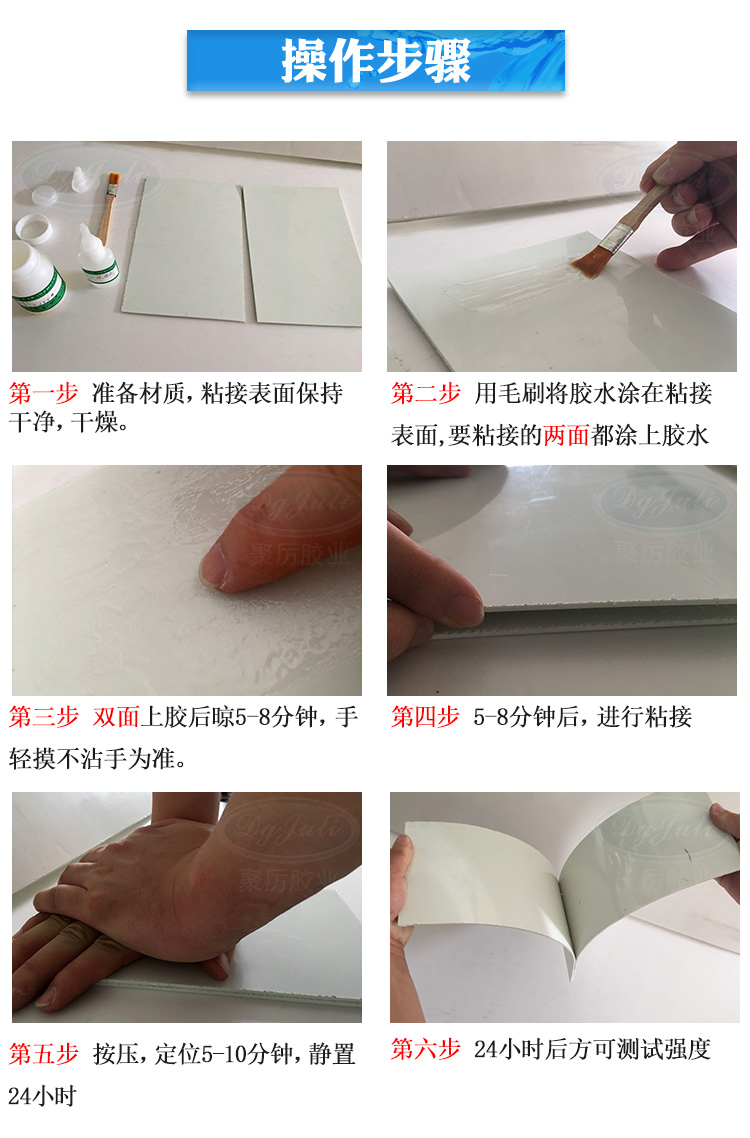 操作步骤

第一步 准备材质，粘接表面保持干净，干燥。

第二步 用毛刷将胶水涂在粘接表面，要粘接的两面都涂上胶水

DgJuli 聚历胶业

第三步 双面上胶后晾5-8分钟，手轻摸不沾手为准。

DgJuli 聚历胶业

第四步 5-8分钟后，进行粘接

DgJuli 聚历胶业

第五步 按压，定位5-10分钟，静置24小时

DgJuli 聚历胶业

第六步 24小时后方可测试强度