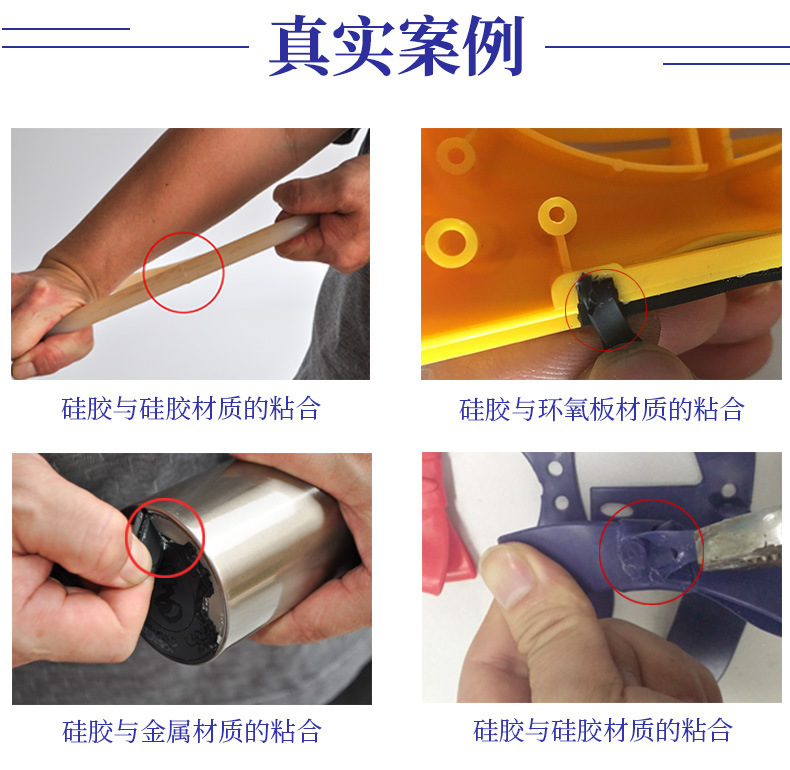 真实案例

硅胶与硅胶材质的粘合

硅胶与环氧板材质的粘合

硅胶与金属材质的粘合

硅胶与硅胶材质的粘合