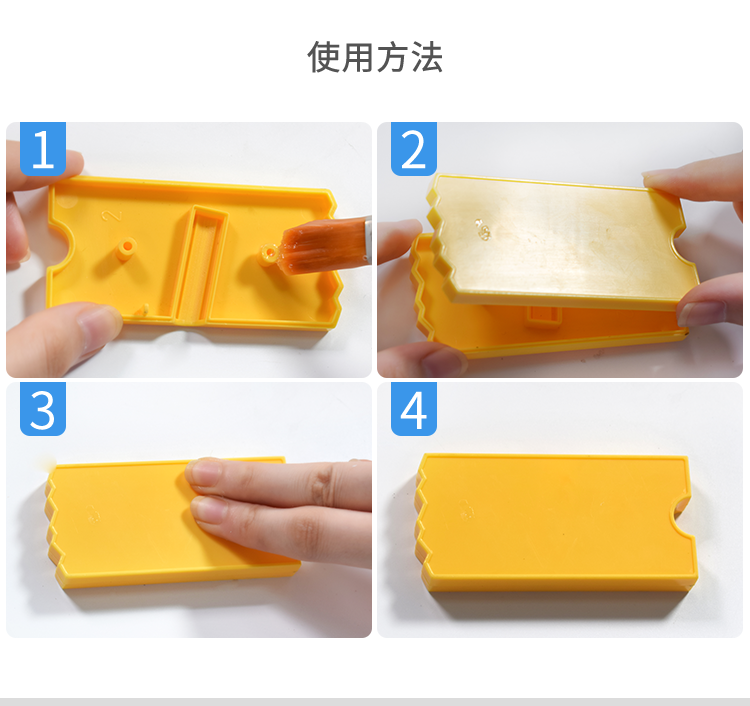 使用方法

1

2

3

4